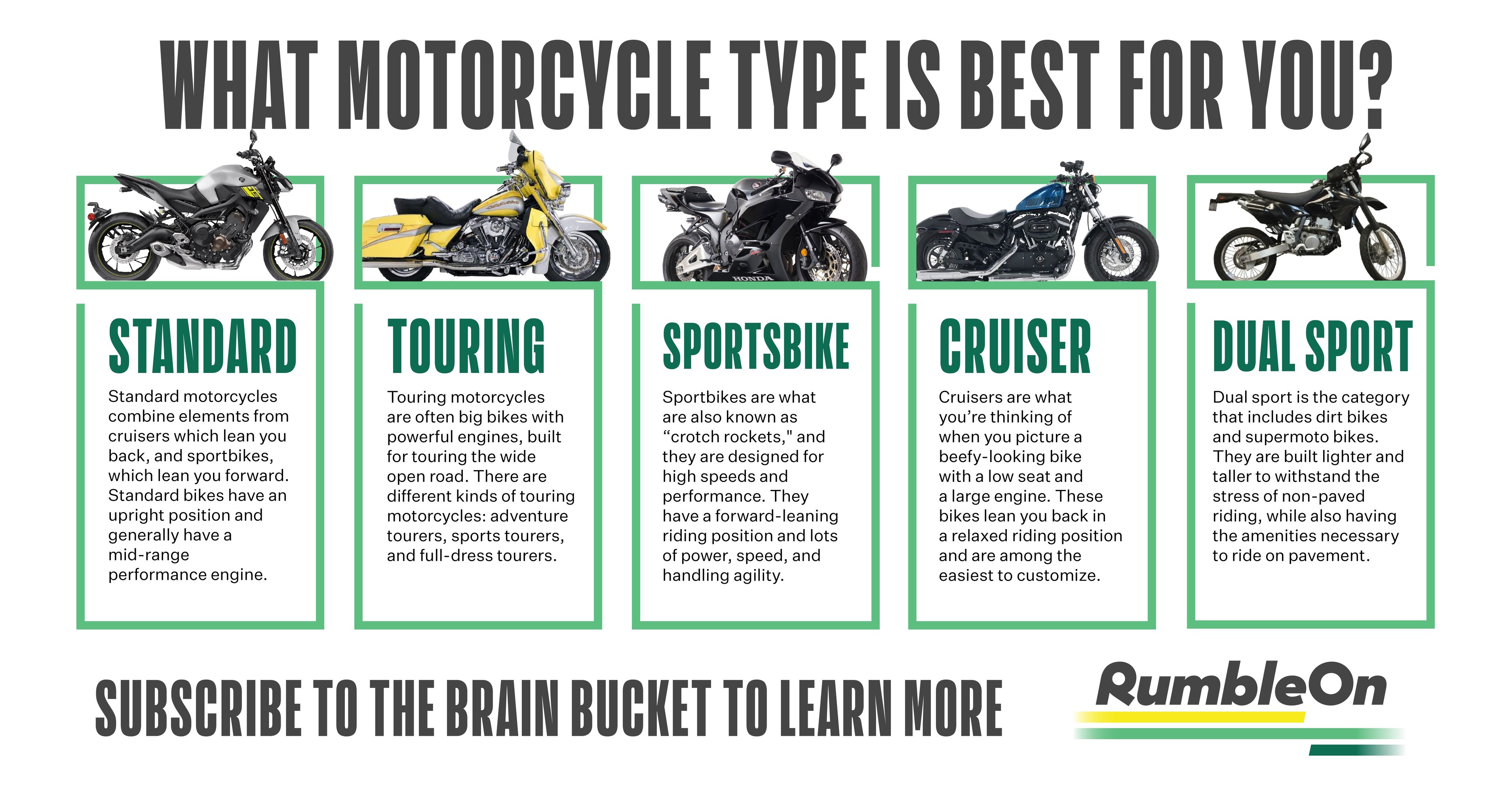 WHAT MOTORCYCLE TYPE IS BEST FOR YOU?

STANDARD

Standard motorcycles combine elements from cruisers which lean you back, and sportbikes, which lean you forward. Standard bikes have an upright position and generally have a mid-range performance engine.

TOURING

Touring motorcycles are often big bikes with powerful engines, built for touring the wide open road. There are different kinds of touring motorcycles: adventure tourers, sports tourers, and full-dress tourers.

HONDA

SPORTSBIKE

Sportbikes are what are also known as “crotch rockets," and they are designed for high speeds and performance. They have a forward-leaning riding position and lots of power, speed, and handling agility.

CRUISER

Cruisers are what you’re thinking of when you picture a beefy-looking bike with a low seat and a large engine. These bikes lean you back in a relaxed riding position and are among the easiest to customize.

DUAL SPORT

Dual sport is the category that includes dirt bikes and supermoto bikes. They are built lighter and taller to withstand the stress of non-paved riding, while also having the amenities necessary to ride on pavement.

SUBSCRIBE TO THE BRAIN BUCKET TO LEARN MORE

RumbleOn